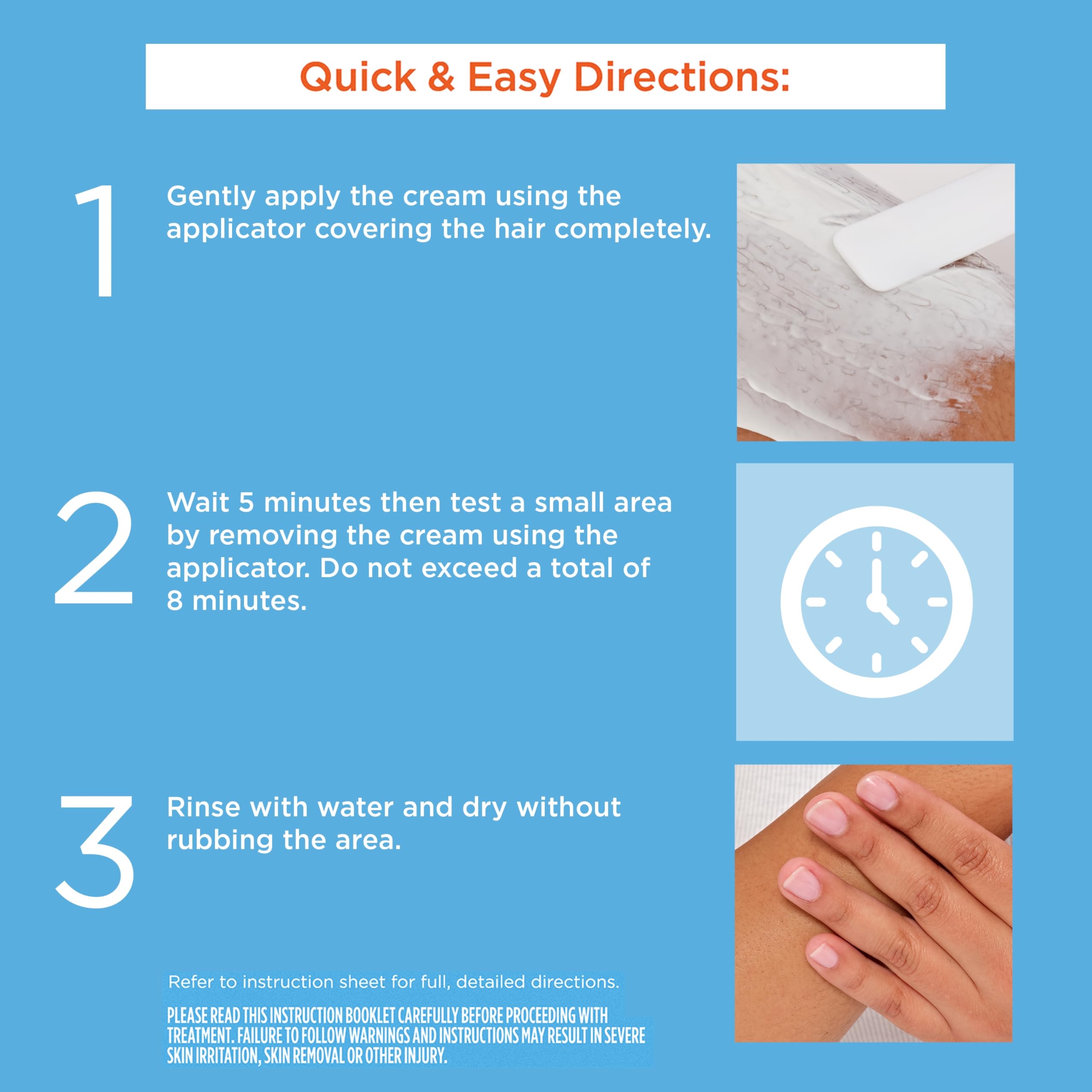 Quick & Easy Directions:

1 Gently apply the cream using the applicator covering the hair completely.

2 Wait 5 minutes then test a small area by removing the cream using the applicator. Do not exceed a total of 8 minutes.

3 Rinse with water and dry without rubbing the area.

Refer to instruction sheet for full, detailed directions.

PLEASE READ THIS INSTRUCTION BOOKLET CAREFULLY BEFORE PROCEEDING WITH TREATMENT. FAILURE TO FOLLOW WARNINGS AND INSTRUCTIONS MAY RESULT IN SEVERE SKIN IRRITATION, SKIN REMOVAL OR OTHER INJURY.